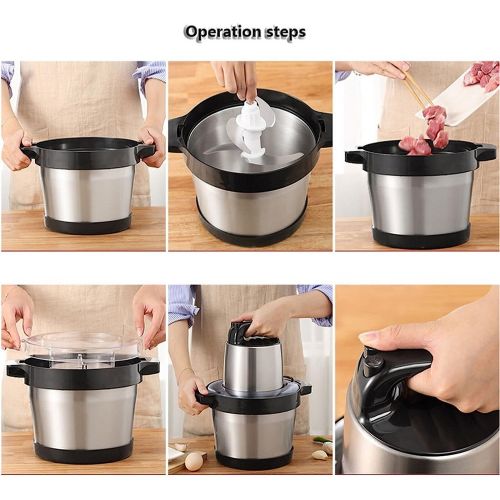 Operation steps